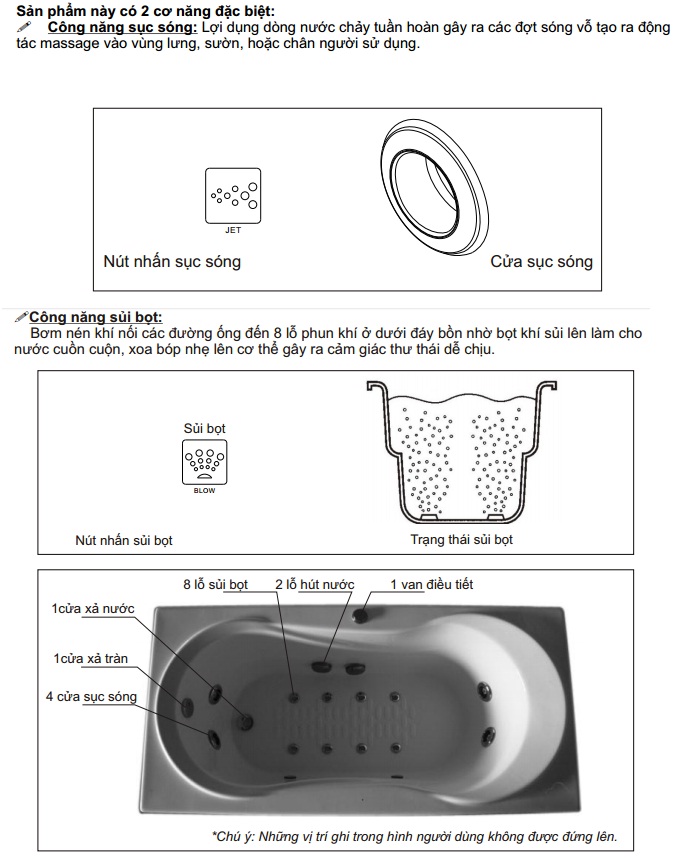 Sản phẩm này có 2 cơ năng đặc biệt:
Công năng sục sóng: Lợi dụng dòng nước chảy tuần hoàn gây ra các đợt sóng vỗ tạo ra động tác massage vào vùng lưng, sườn, hoặc chân người sử dụng.

JET

Nút nhấn sục sóng

Cửa sục sóng

Công năng sủi bọt:
Bơm nén khí nối các đường ống đến 8 lỗ phun khí ở dưới đáy bồn nhờ bọt khí sủi lên làm cho nước cuồn cuộn, xoa bóp nhẹ lên cơ thể gây ra cảm giác thư thái dễ chịu.

Sủi bọt

BLOW

Nút nhấn sủi bọt

Trạng thái sủi bọt

8 lỗ sủi bọt

2 lỗ hút nước

1 van điều tiết

1cửa xả nước

1cửa xả tràn

4 cửa sục sóng

*Chú ý: Những vị trí ghi trong hình người dùng không được đứng lên.