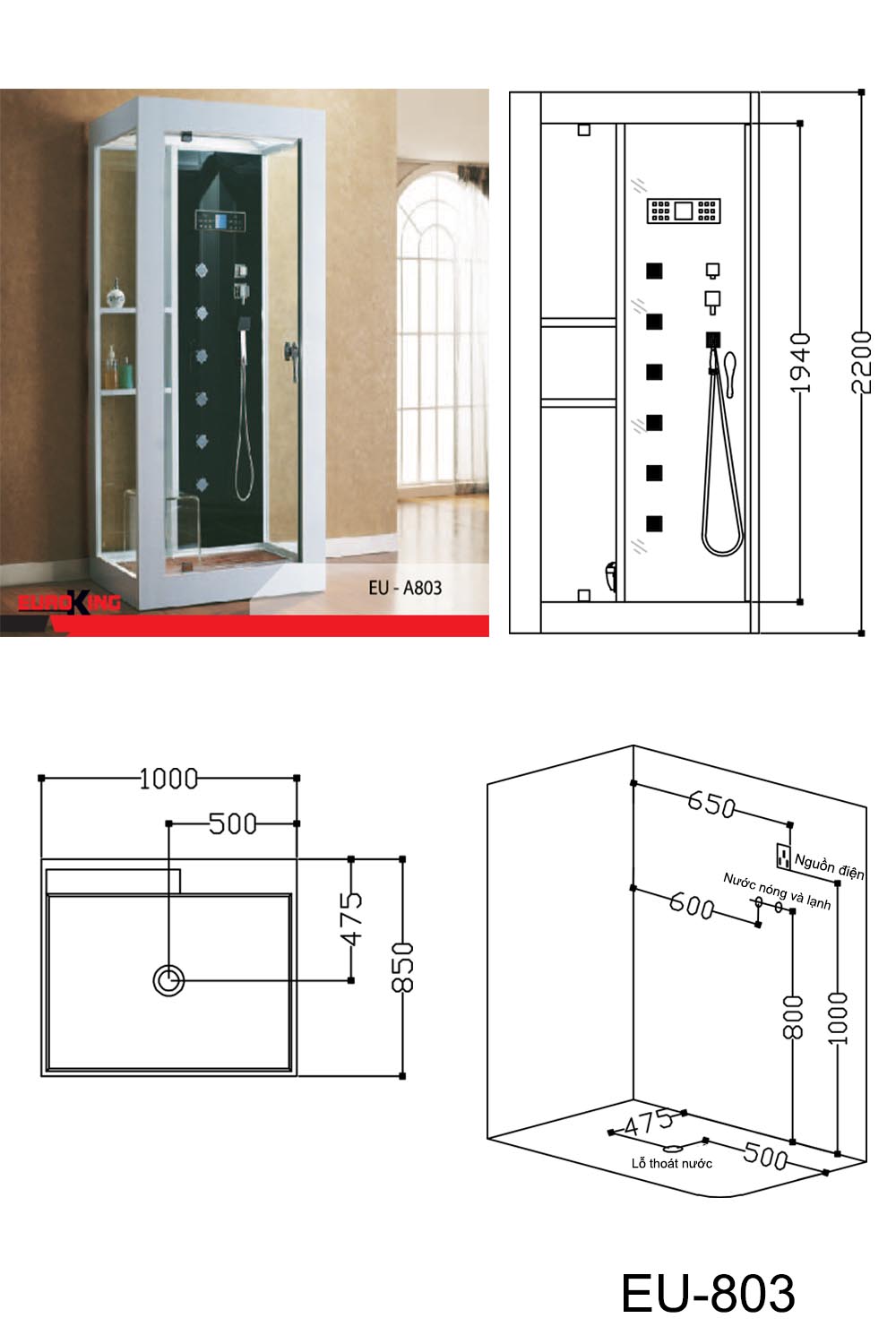 EUROKING

EU - A803

1940

2200

1000

500

475

850

650

Nguồn điện

Nước nóng và lạnh

600

800

1000

475

500

Lỗ thoát nước

EU-803