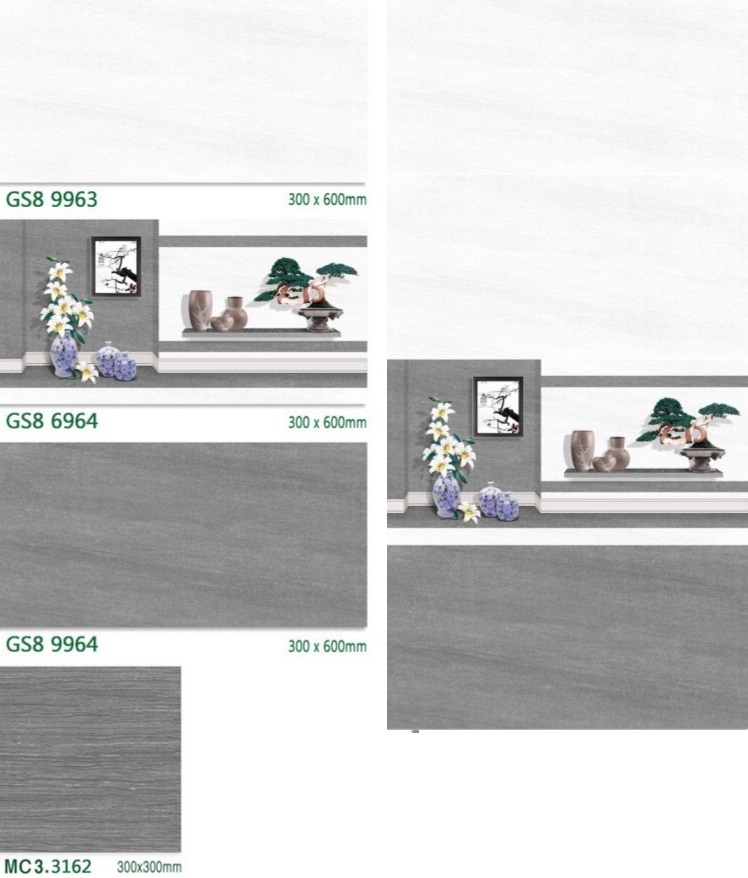 GS8 9963
300 x 600mm

GS8 6964
300 x 600mm

GS8 9964
300 x 600mm

MC3.3162
300x300mm